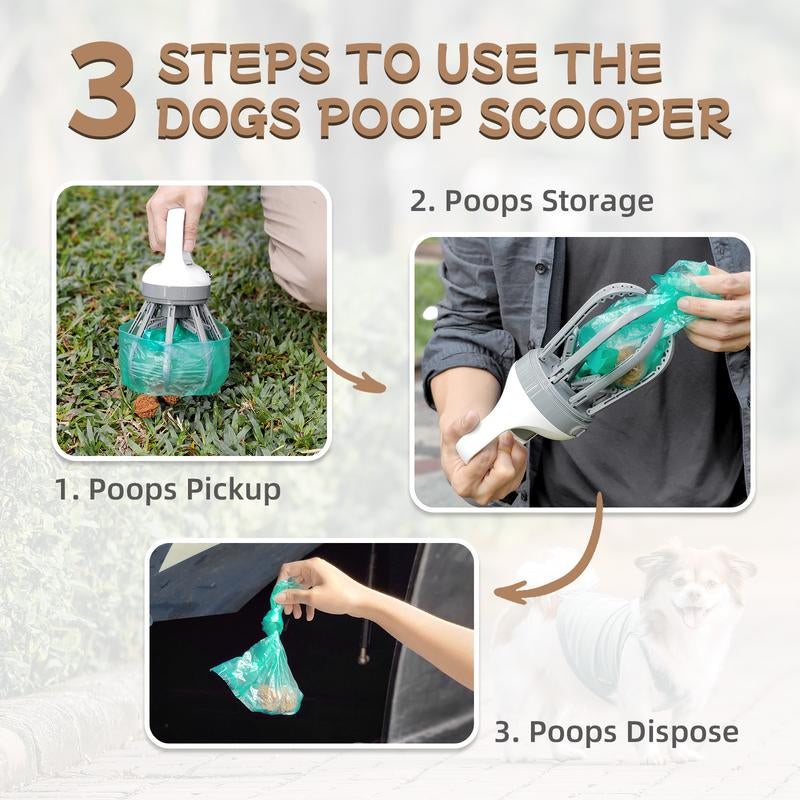 3 STEPS TO USE THE DOGS POOP SCOOPER

2. Poops Storage

1. Poops Pickup

3. Poops Dispose