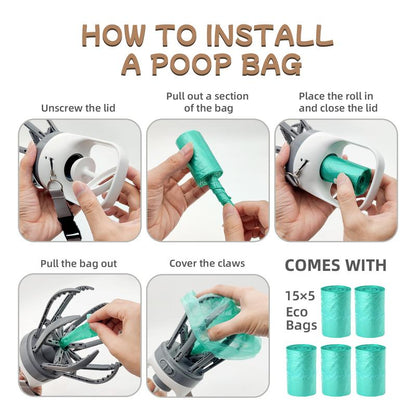 HOW TO INSTALL A POOP BAG

Unscrew the lid

Pull out a section of the bag

Place the roll in and close the lid

Pull the bag out

Cover the claws

COMES WITH

15×5 Eco Bags