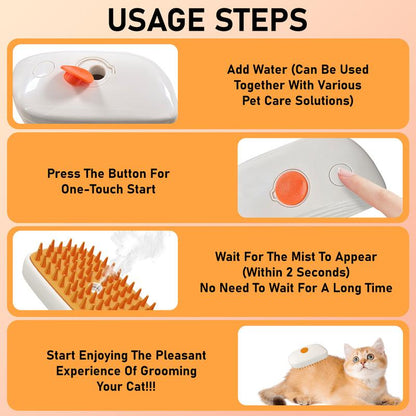 USAGE STEPS

Add Water (Can Be Used Together With Various Pet Care Solutions)

Press The Button For One-Touch Start

Wait For The Mist To Appear (Within 2 Seconds) No Need To Wait For A Long Time

Start Enjoying The Pleasant Experience Of Grooming Your Cat!!!